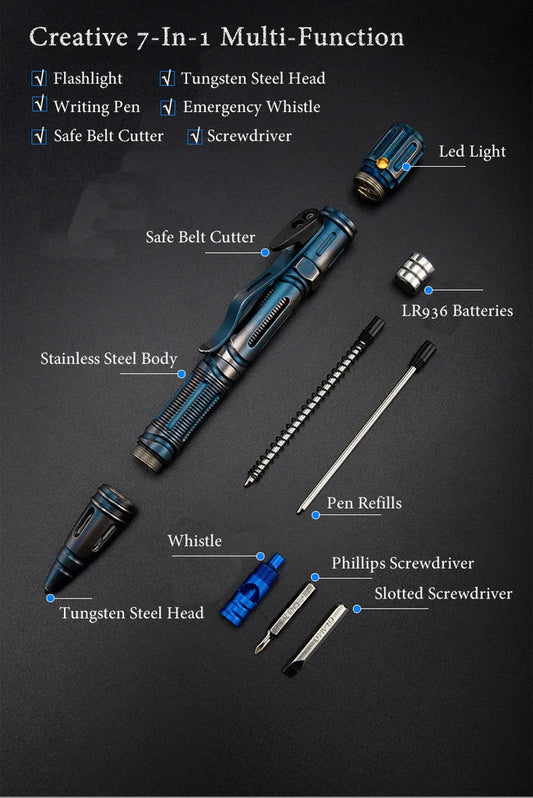 Creative 7-In-1 Multi-Function

√ Flashlight
√ Tungsten Steel Head
√ Writing Pen
√ Emergency Whistle
√ Safe Belt Cutter
√ Screwdriver

Led Light

Safe Belt Cutter

LR936 Batteries

Stainless Steel Body

Pen Refills

Whistle

Phillips Screwdriver

Slotted Screwdriver

Tungsten Steel Head